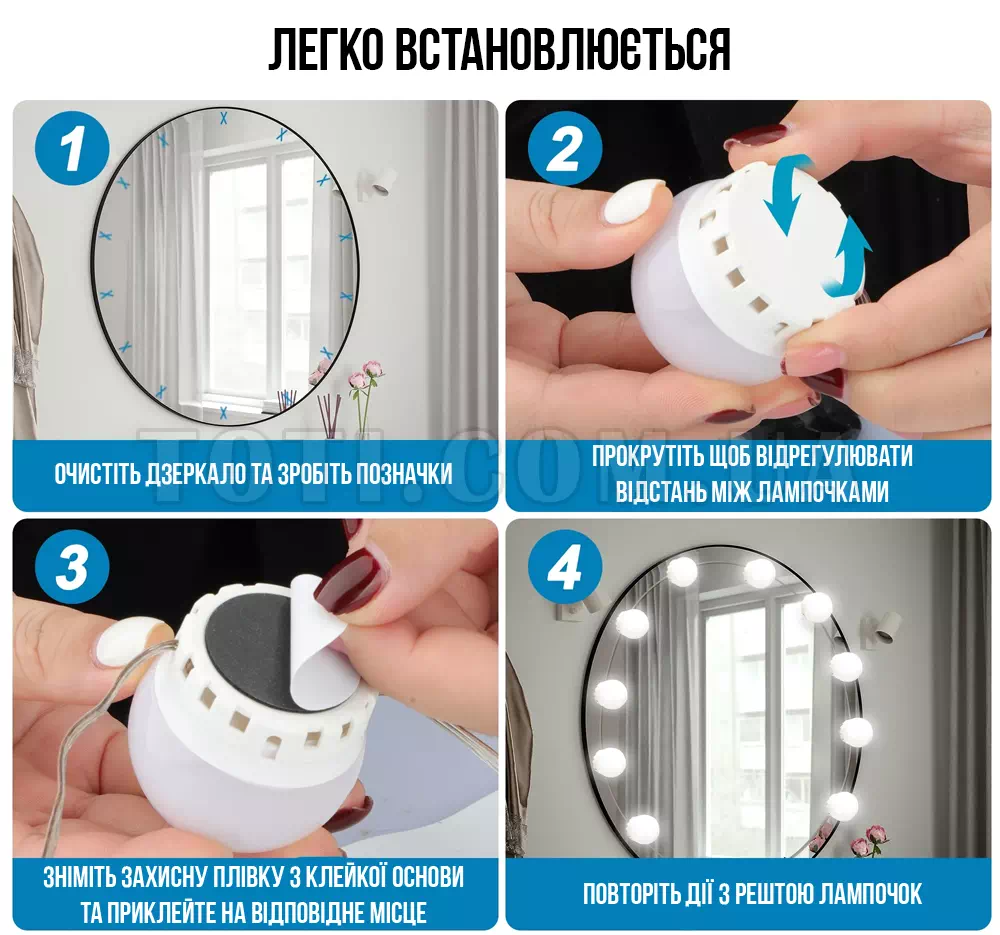 ЛЕГКО ВСТАНОВЛЮЄТЬСЯ

1

ОЧИСТІТЬ ДЗЕРКАЛО ТА ЗРОБІТЬ ПОЗНАЧКИ

2

ПРОКРУТІТЬ ЩОБ ВІДРЕГУЛЮВАТИ ВІДСТАНЬ МІЖ ЛАМПОЧКАМИ

TOTI.COM.UA

3

ЗНІМІТЬ ЗАХИСНУ ПЛІВКУ З КЛЕЙКОЇ ОСНОВИ ТА ПРИКЛЕЙТЕ НА ВІДПОВІДНЕ МІСЦЕ

4

ПОВТОРІТЬ ДІЇ З РЕШТОЮ ЛАМПОЧОК